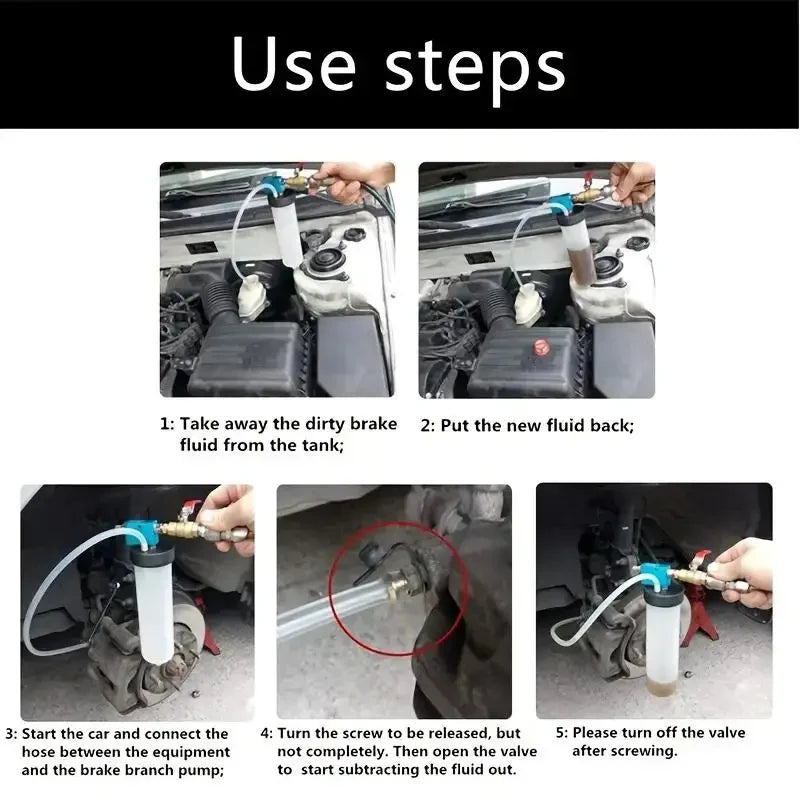 Use steps

1: Take away the dirty brake fluid from the tank;

2: Put the new fluid back;

3: Start the car and connect the hose between the equipment and the brake branch pump;

4: Turn the screw to be released, but not completely. Then open the valve to start subtracting the fluid out.

5: Please turn off the valve after screwing.