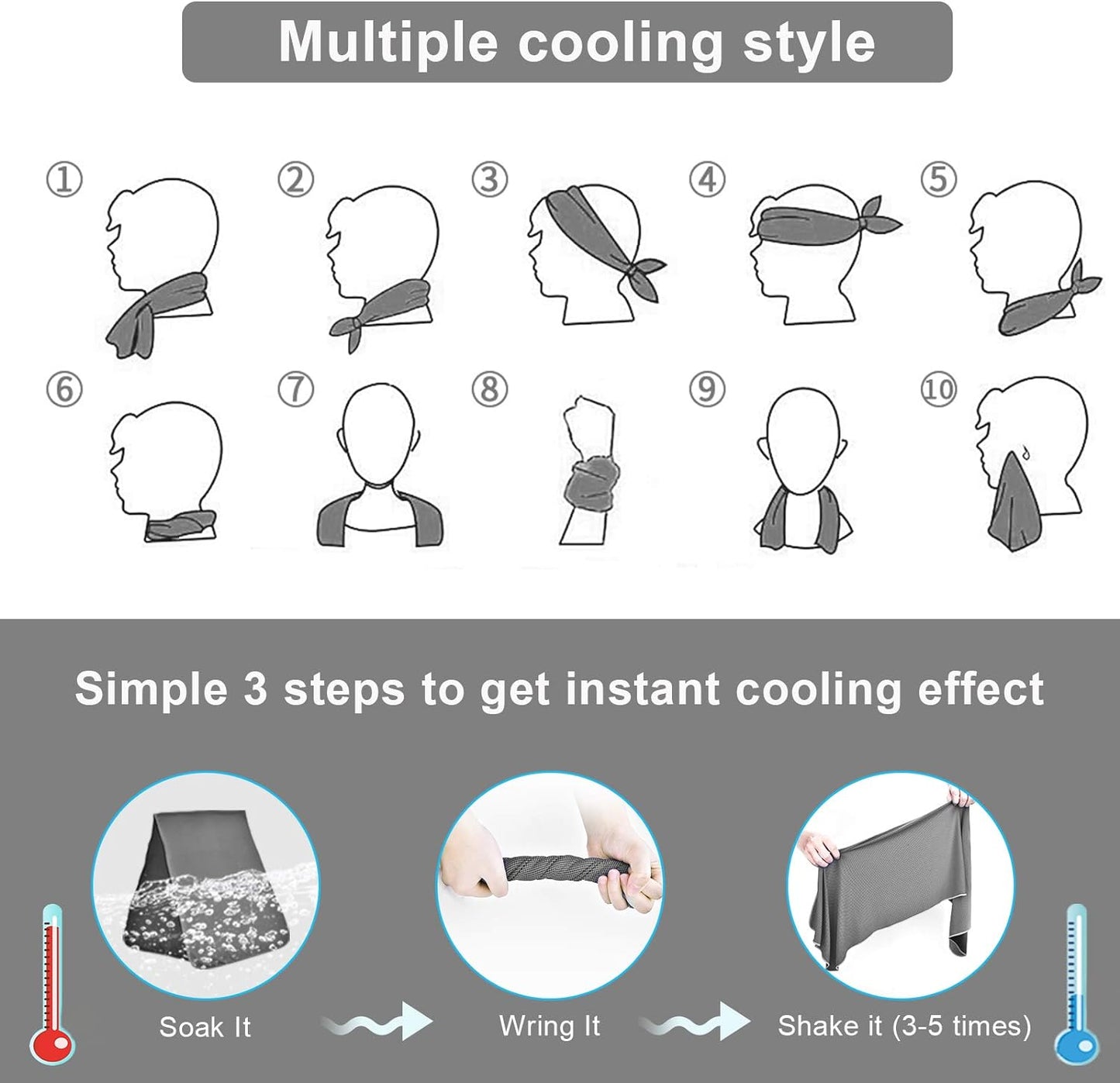 Multiple cooling style

①

②

③

④

⑤

⑥

⑦

⑧

⑨

⑩

Simple 3 steps to get instant cooling effect

Soak It

Wring It

Shake it (3-5 times)